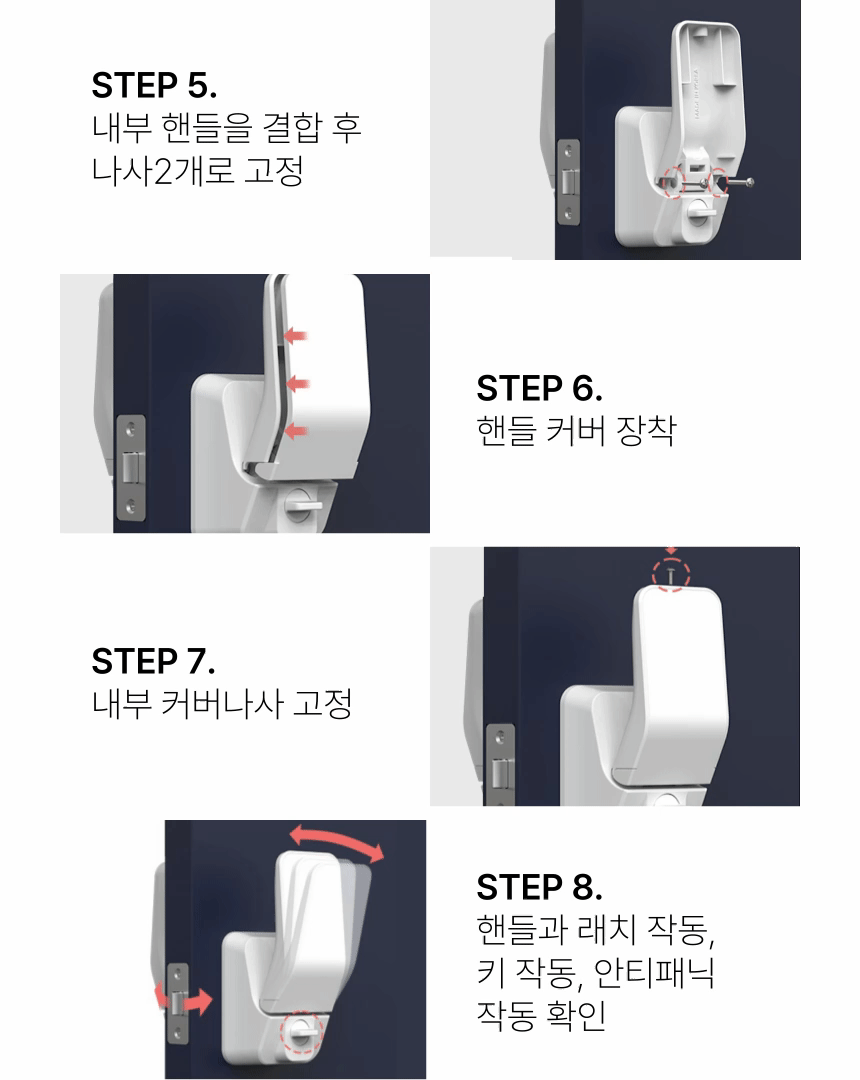 STEP 5.
내부 핸들을 결합 후
나사2개로 고정

STEP 6.
핸들 커버 장착

STEP 7.
내부 커버나사 고정

STEP 8.
핸들과 래치 작동,
키 작동, 안티패닉
작동 확인