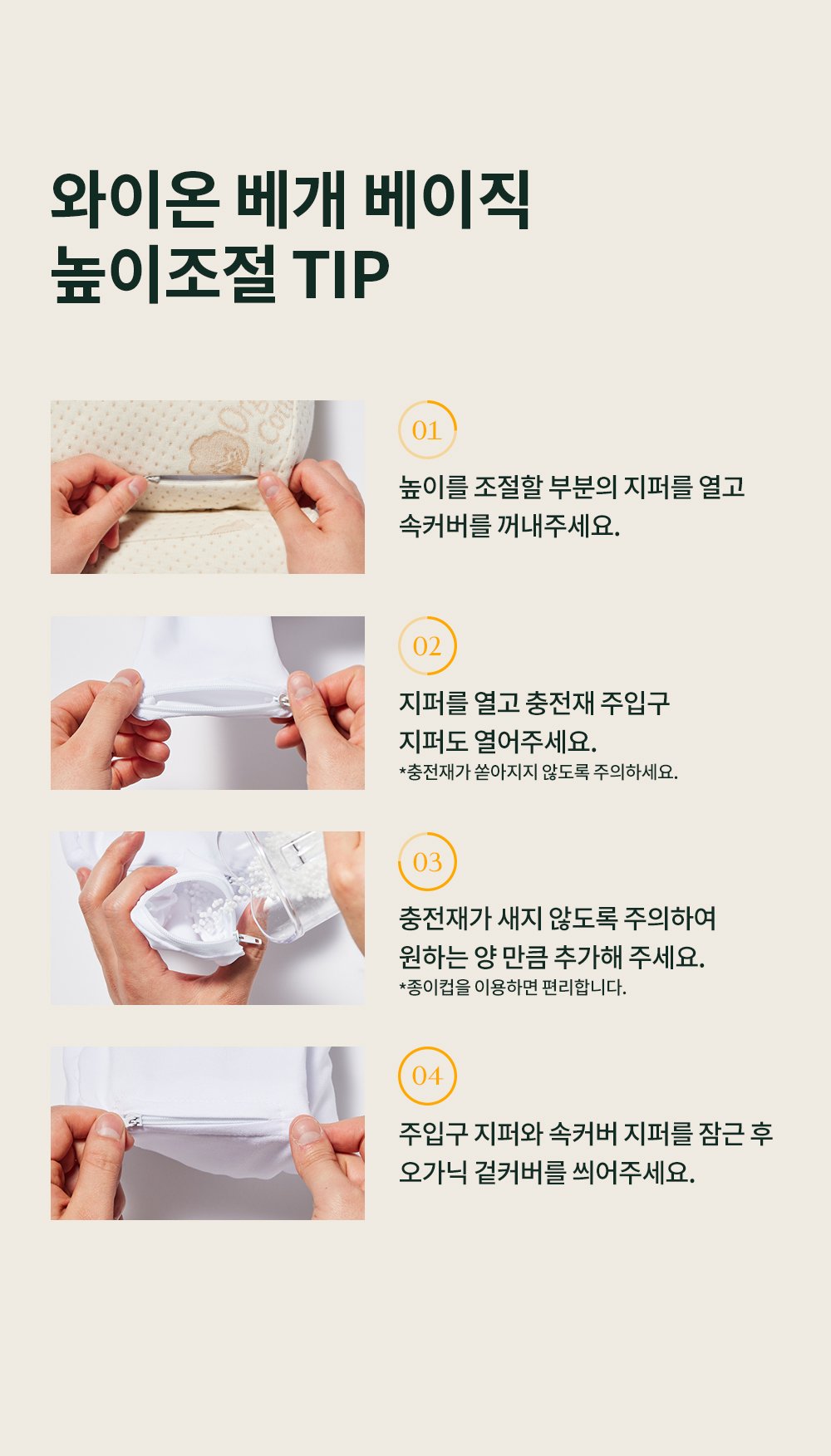 와이온 베개 베이직
높이조절 TIP

01

높이를 조절할 부분의 지퍼를 열고 속커버를 꺼내주세요.

02

지퍼를 열고 충전재 주입구 지퍼도 열어주세요.
*충전재가 쏟아지지 않도록 주의하세요.

03

충전재가 새지 않도록 주의하여 원하는 양 만큼 추가해 주세요.
*종이컵을 이용하면 편리합니다.

04

주입구 지퍼와 속커버 지퍼를 잠근 후 오가닉 겉커버를 씌어주세요.