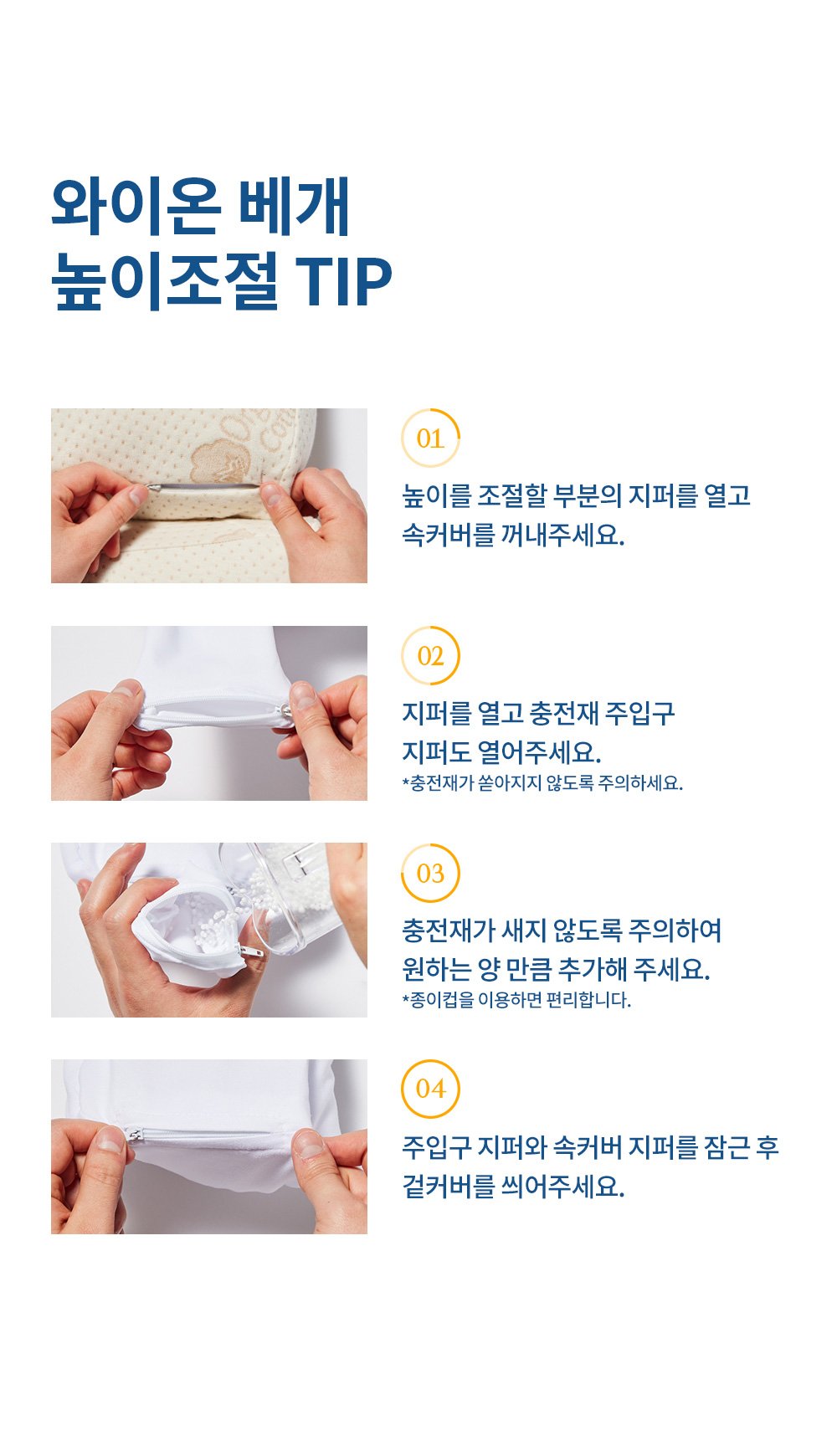 와이온 베개
높이조절 TIP

01

높이를 조절할 부분의 지퍼를 열고 속커버를 꺼내주세요.

02

지퍼를 열고 충전재 주입구 지퍼도 열어주세요.
*충전재가 쏟아지지 않도록 주의하세요.

03

충전재가 새지 않도록 주의하여 원하는 양 만큼 추가해 주세요.
*종이컵을 이용하면 편리합니다.

04

주입구 지퍼와 속커버 지퍼를 잠근 후 겉커버를 씌어주세요.