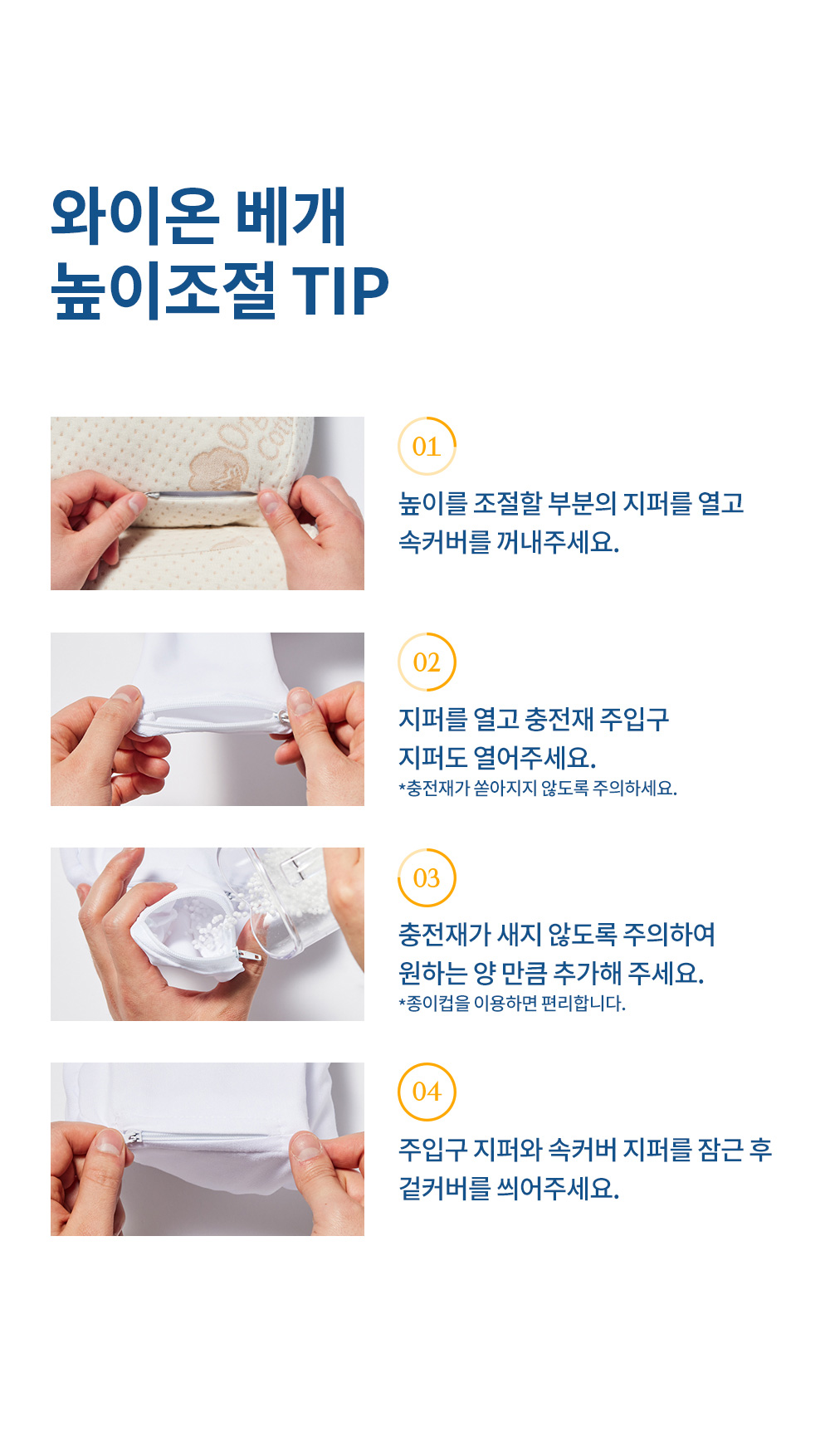 와이온 베개
높이조절 TIP

01

높이를 조절할 부분의 지퍼를 열고 속커버를 꺼내주세요.

02

지퍼를 열고 충전재 주입구 지퍼도 열어주세요.
*충전재가 쏟아지지 않도록 주의하세요.

03

충전재가 새지 않도록 주의하여 원하는 양 만큼 추가해 주세요.
*종이컵을 이용하면 편리합니다.

04

주입구 지퍼와 속커버 지퍼를 잠근 후 겉커버를 씌어주세요.