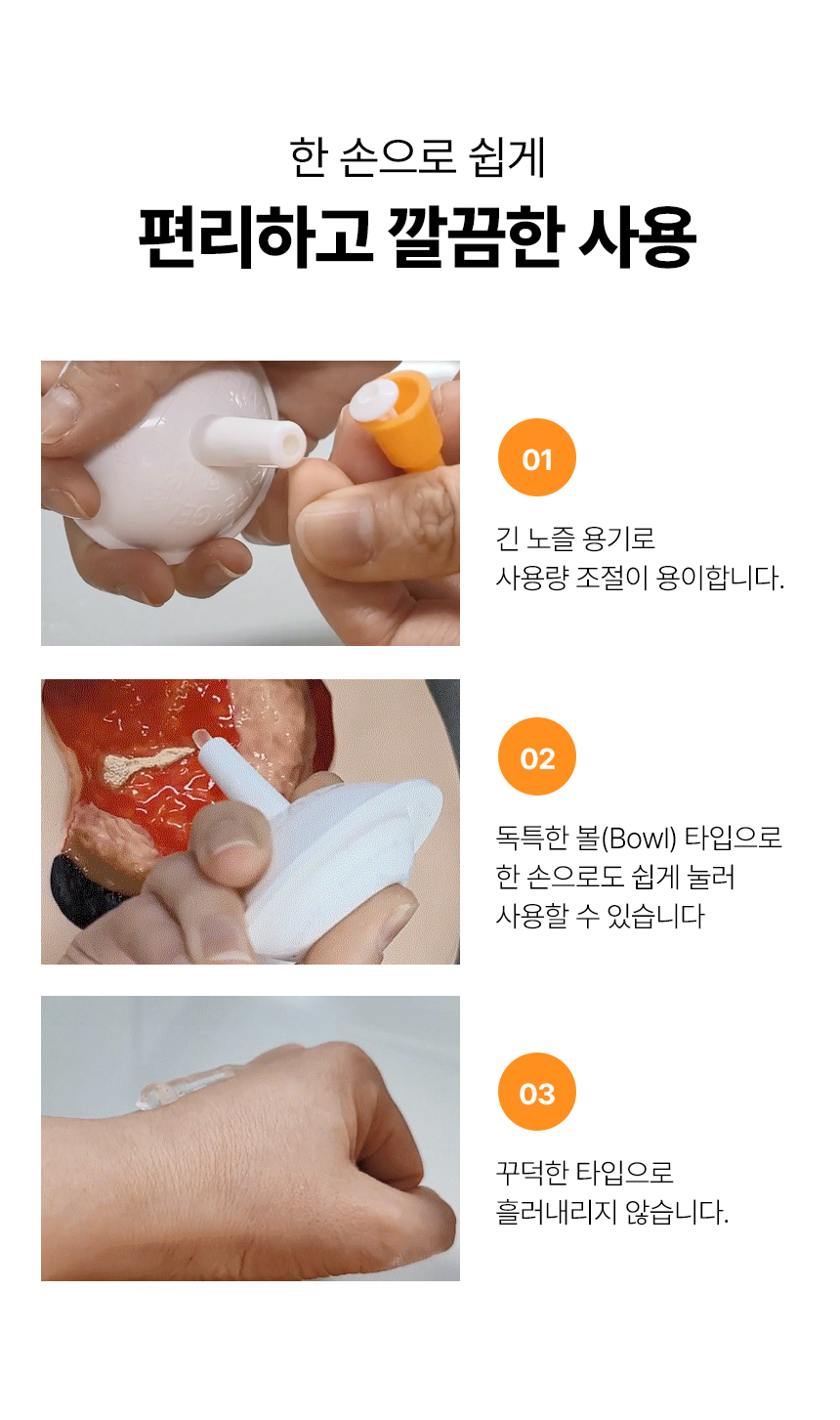 한 손으로 쉽게

편리하고 깔끔한 사용

01

긴 노즐 용기로 사용량 조절이 용이합니다.

02

독특한 볼(Bowl) 타입으로 한 손으로도 쉽게 눌러 사용할 수 있습니다

03

꾸덕한 타입으로 흘러내리지 않습니다.