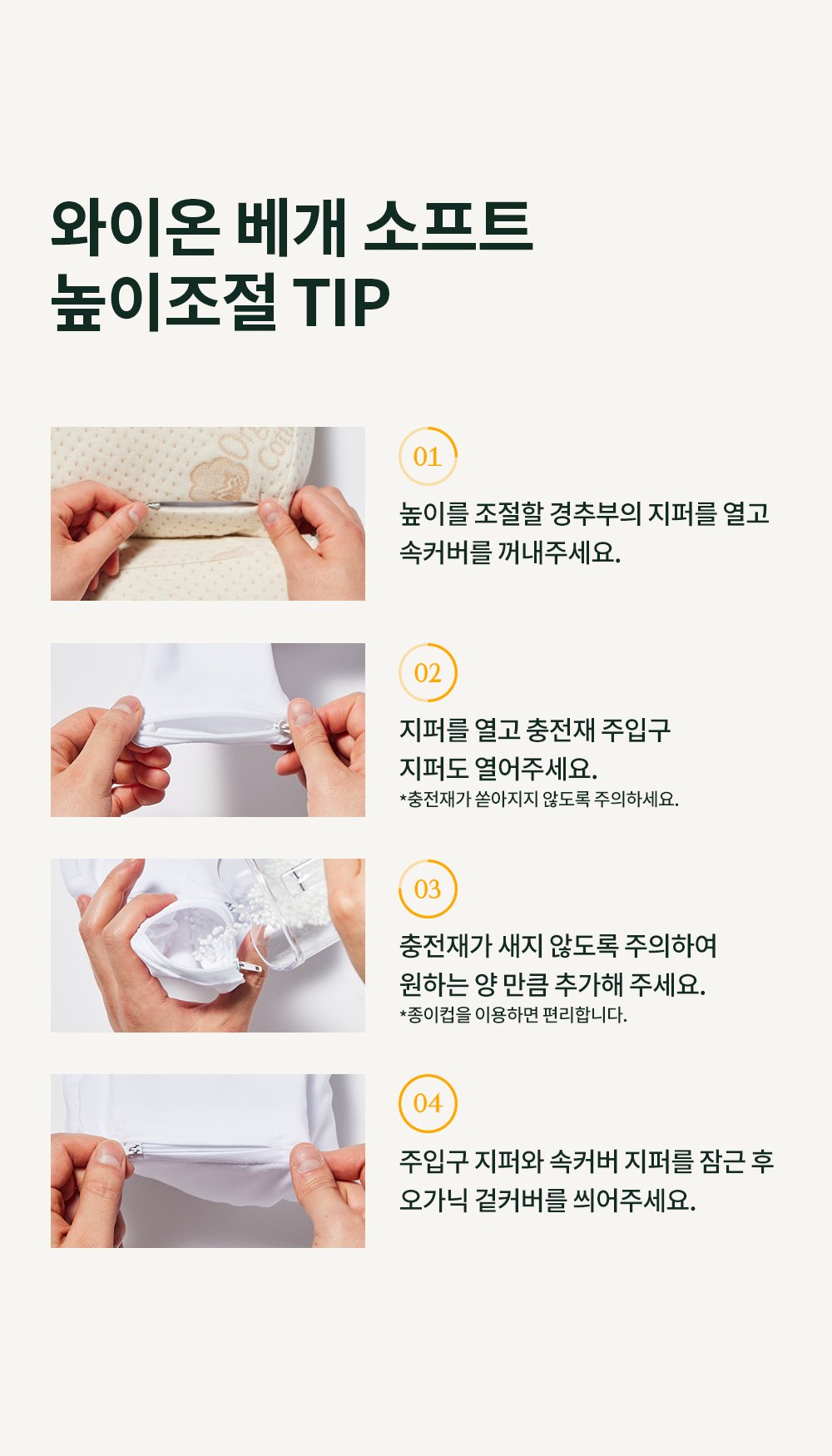 와이온 베개 소프트
높이조절 TIP

01

높이를 조절할 경추부의 지퍼를 열고 속커버를 꺼내주세요.

02

지퍼를 열고 충전재 주입구 지퍼도 열어주세요.
*충전재가 쏟아지지 않도록 주의하세요.

03

충전재가 새지 않도록 주의하여 원하는 양 만큼 추가해 주세요.
*종이컵을 이용하면 편리합니다.

04

주입구 지퍼와 속커버 지퍼를 잠근 후 오가닉 겉커버를 씌어주세요.